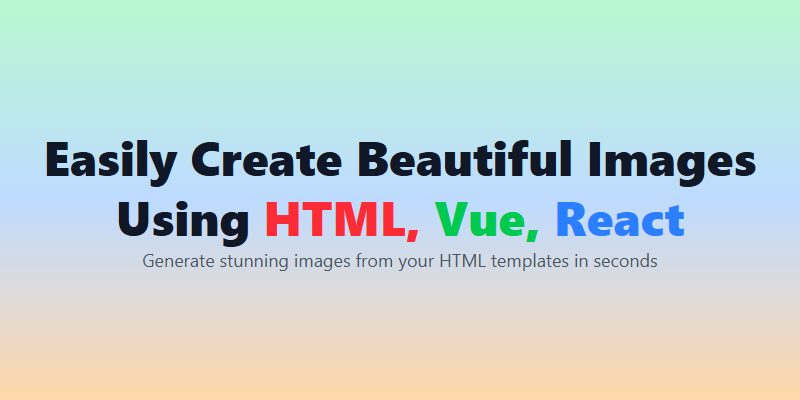 Easily Create Beautiful Images Using HTML, Vue, React

Generate stunning images from your HTML templates in seconds